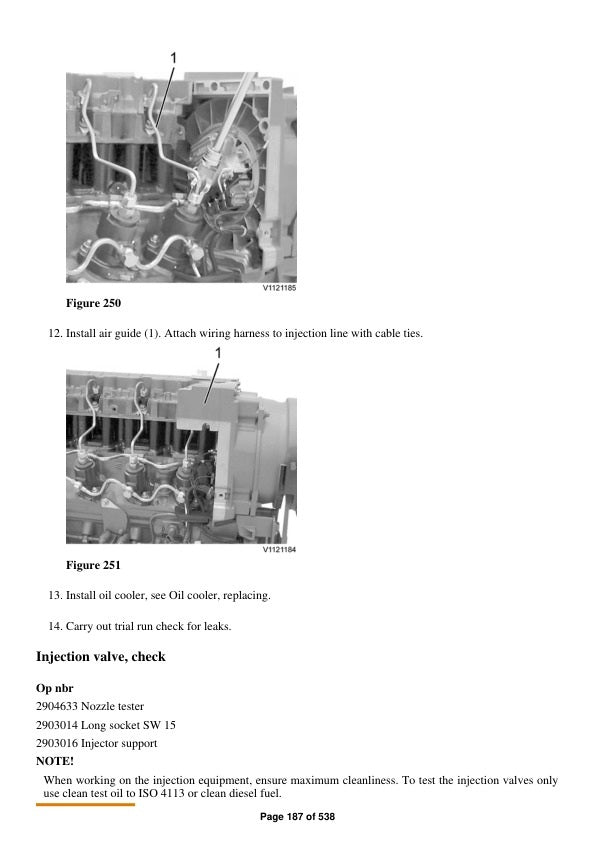 1

V1121185

Figure 250

12. Install air guide (1). Attach wiring harness to injection line with cable ties.

1

V1121184

Figure 251

13. Install oil cooler, see Oil cooler, replacing.

14. Carry out trial run check for leaks.

Injection valve, check

Op nbr

2904633 Nozzle tester

2903014 Long socket SW 15

2903016 Injector support

NOTE!

When working on the injection equipment, ensure maximum cleanliness. To test the injection valves only use clean test oil to ISO 4113 or clean diesel fuel.

Page 187 of 538