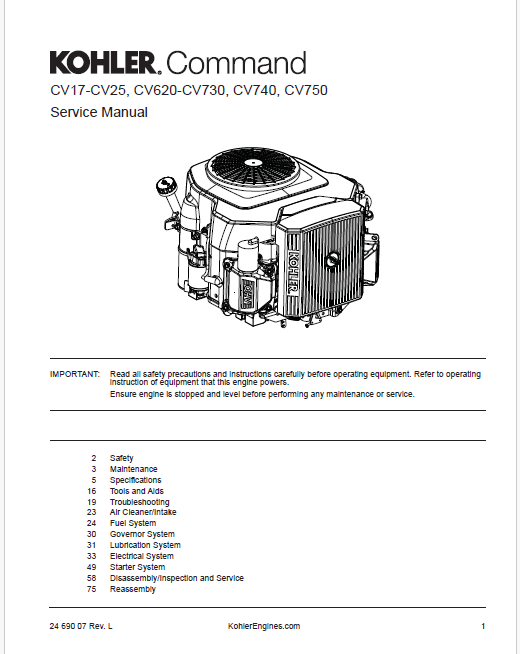 KOHLER. Command
CV17-CV25, CV620-CV730, CV740, CV750
Service Manual

KOHLER

IMPORTANT: Read all safety precautions and instructions carefully before operating equipment. Refer to operating instruction of equipment that this engine powers.
Ensure engine is stopped and level before performing any maintenance or service.

2 Safety
3 Maintenance
5 Specifications
16 Tools and Aids
19 Troubleshooting
23 Air Cleaner/Intake
24 Fuel System
30 Governor System
31 Lubrication System
33 Electrical System
49 Starter System
58 Disassembly/Inspection and Service
75 Reassembly

24 690 07 Rev. L KohlerEngines.com 1