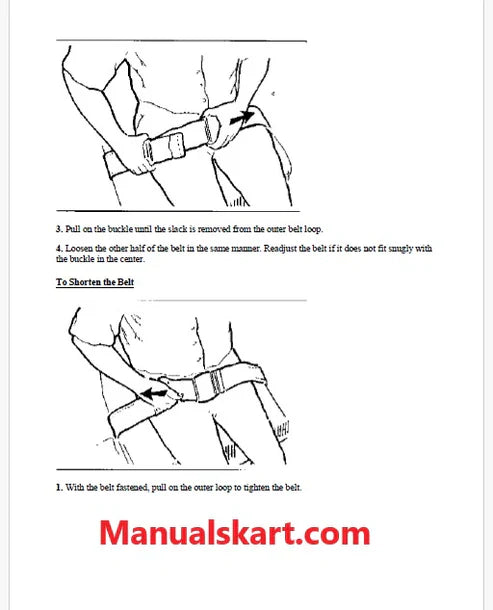 3. Pull on the buckle until the slack is removed from the outer belt loop.

4. Loosen the other half of the belt in the same manner. Readjust the belt if it does not fit snugly with the buckle in the center.

To Shorten the Belt

1. With the belt fastened, pull on the outer loop to tighten the belt.

Manualskart.com