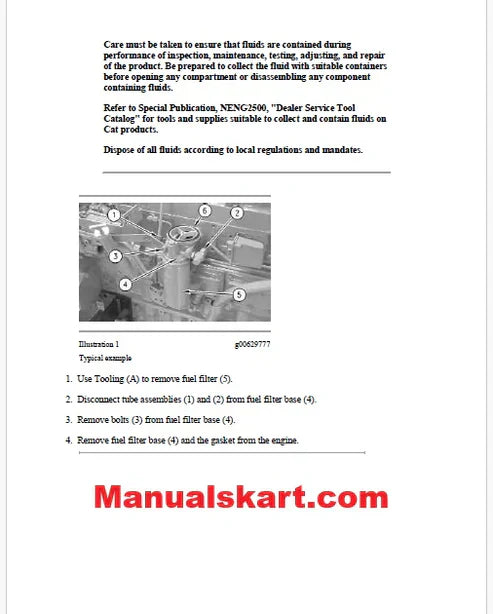 Care must be taken to ensure that fluids are contained during performance of inspection, maintenance, testing, adjusting, and repair of the product. Be prepared to collect the fluid with suitable containers before opening any compartment or disassembling any component containing fluids.

Refer to Special Publication, NENG2500, "Dealer Service Tool Catalog" for tools and supplies suitable to collect and contain fluids on Cat products.

Dispose of all fluids according to local regulations and mandates.

1
6
2
3
4
5

Illustration 1 g00629777
Typical example

1. Use Tooling (A) to remove fuel filter (5).

2. Disconnect tube assemblies (1) and (2) from fuel filter base (4).

3. Remove bolts (3) from fuel filter base (4).

4. Remove fuel filter base (4) and the gasket from the engine.

Manualskart.com