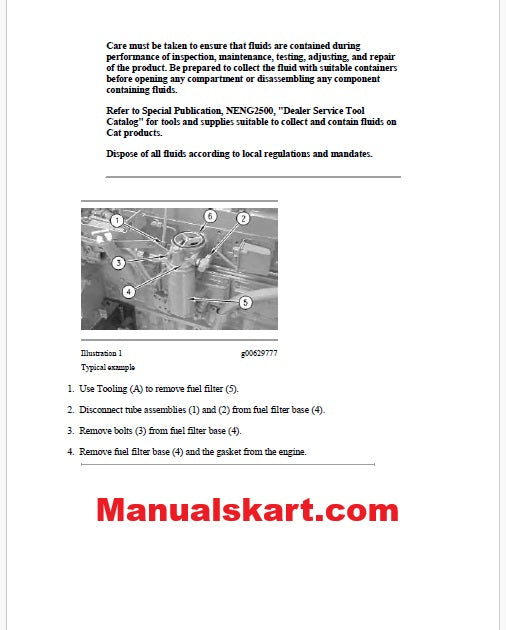 Care must be taken to ensure that fluids are contained during performance of inspection, maintenance, testing, adjusting, and repair of the product. Be prepared to collect the fluid with suitable containers before opening any compartment or disassembling any component containing fluids.

Refer to Special Publication, NENG2500, "Dealer Service Tool Catalog" for tools and supplies suitable to collect and contain fluids on Cat products.

Dispose of all fluids according to local regulations and mandates.

1
6
2
3
4
5

Illustration 1 g00629777

Typical example

1. Use Tooling (A) to remove fuel filter (5).

2. Disconnect tube assemblies (1) and (2) from fuel filter base (4).

3. Remove bolts (3) from fuel filter base (4).

4. Remove fuel filter base (4) and the gasket from the engine.

Manualskart.com