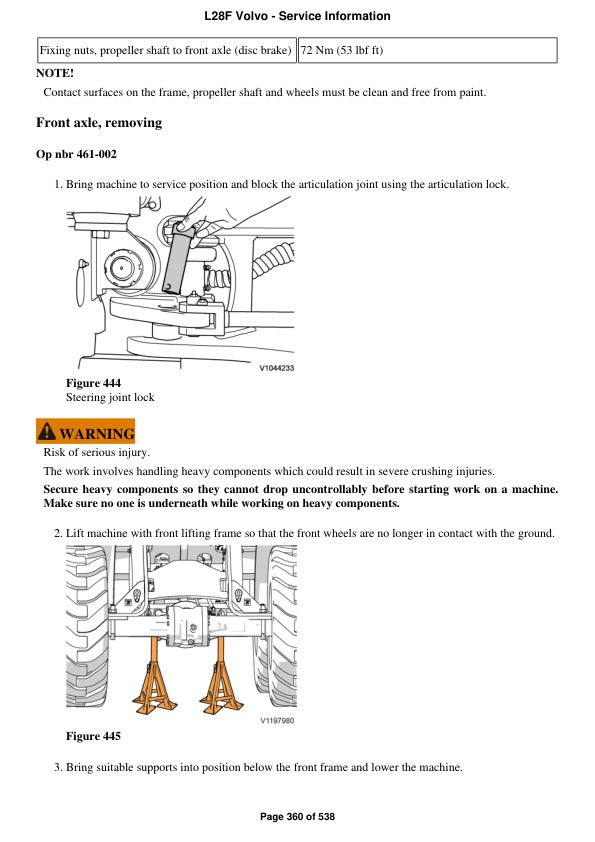 L28F Volvo - Service Information

| Fixing nuts, propeller shaft to front axle (disc brake) | 72 Nm (53 lbf ft) |
|---|---|

NOTE!

Contact surfaces on the frame, propeller shaft and wheels must be clean and free from paint.

Front axle, removing

Op nbr 461-002

1. Bring machine to service position and block the articulation joint using the articulation lock.

V1044233

Figure 444
Steering joint lock

WARNING

Risk of serious injury.

The work involves handling heavy components which could result in severe crushing injuries.

Secure heavy components so they cannot drop uncontrollably before starting work on a machine. Make sure no one is underneath while working on heavy components.

2. Lift machine with front lifting frame so that the front wheels are no longer in contact with the ground.

V1197980

Figure 445

3. Bring suitable supports into position below the front frame and lower the machine.

Page 360 of 538