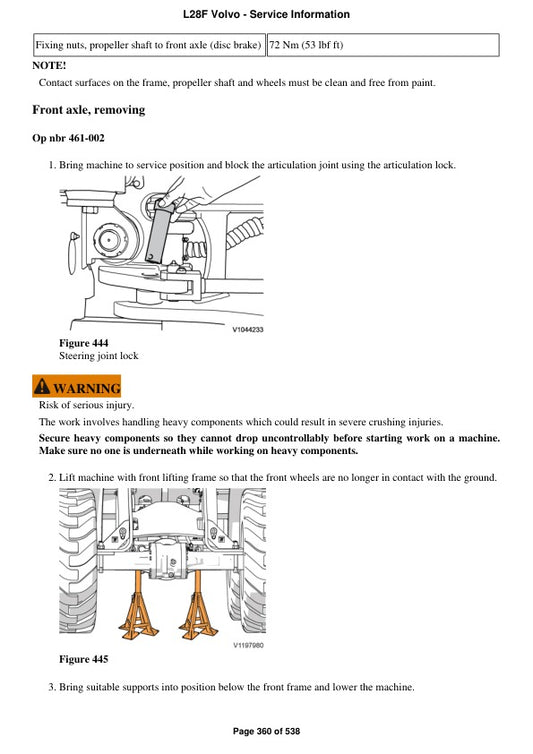 L28F Volvo - Service Information

| Fixing nuts, propeller shaft to front axle (disc brake) | 72 Nm (53 lbf ft) |
|---|---|

NOTE!

Contact surfaces on the frame, propeller shaft and wheels must be clean and free from paint.

Front axle, removing

Op nbr 461-002

1. Bring machine to service position and block the articulation joint using the articulation lock.

V1044233

Figure 444
Steering joint lock

WARNING

Risk of serious injury.

The work involves handling heavy components which could result in severe crushing injuries.

Secure heavy components so they cannot drop uncontrollably before starting work on a machine. Make sure no one is underneath while working on heavy components.

2. Lift machine with front lifting frame so that the front wheels are no longer in contact with the ground.

V1197980

Figure 445

3. Bring suitable supports into position below the front frame and lower the machine.

Page 360 of 538