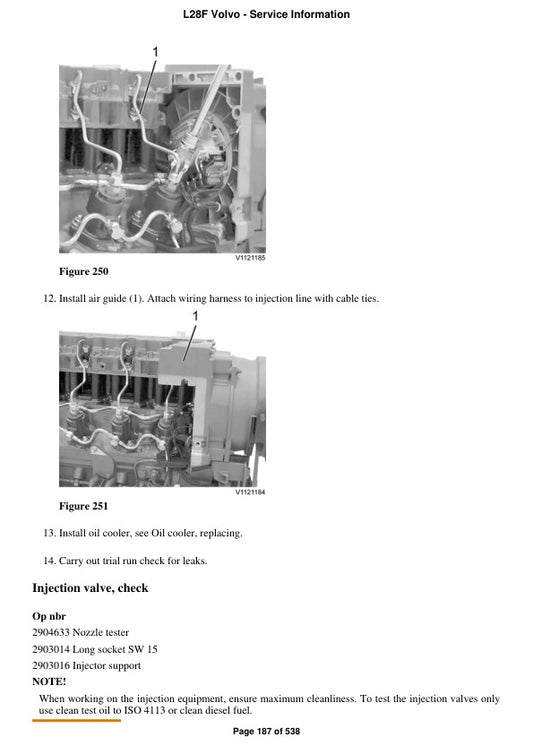 L28F Volvo - Service Information

1

V1121185

Figure 250

12. Install air guide (1). Attach wiring harness to injection line with cable ties.

1

V1121184

Figure 251

13. Install oil cooler, see Oil cooler, replacing.

14. Carry out trial run check for leaks.

Injection valve, check

Op nbr

2904633 Nozzle tester

2903014 Long socket SW 15

2903016 Injector support

NOTE!

When working on the injection equipment, ensure maximum cleanliness. To test the injection valves only use clean test oil to ISO 4113 or clean diesel fuel.

Page 187 of 538