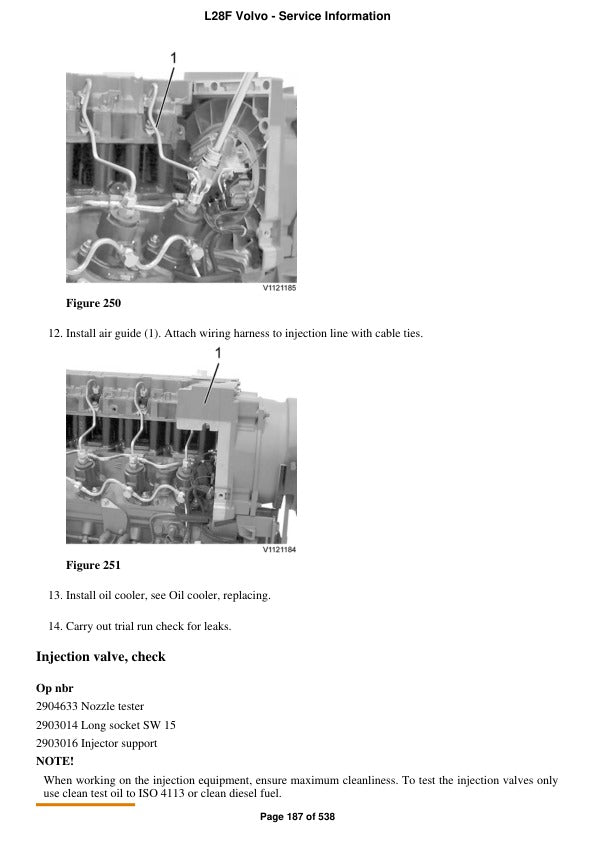 L28F Volvo - Service Information

1

V1121185

Figure 250

12. Install air guide (1). Attach wiring harness to injection line with cable ties.

1

V1121184

Figure 251

13. Install oil cooler, see Oil cooler, replacing.

14. Carry out trial run check for leaks.

Injection valve, check

Op nbr

2904633 Nozzle tester

2903014 Long socket SW 15

2903016 Injector support

NOTE!

When working on the injection equipment, ensure maximum cleanliness. To test the injection valves only use clean test oil to ISO 4113 or clean diesel fuel.

Page 187 of 538