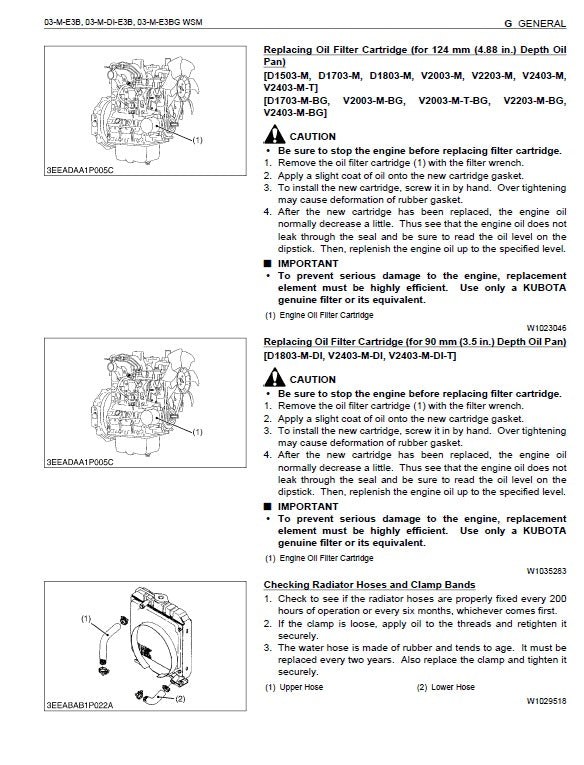 03-M-E3B, 03-M-DI-E3B, 03-M-E3BG WSM

G GENERAL

(1)

3EEADAA1P005C

Replacing Oil Filter Cartridge (for 124 mm (4.88 in.) Depth Oil Pan)
[D1503-M, D1703-M, D1803-M, V2003-M, V2203-M, V2403-M, V2403-M-T]
[D1703-M-BG, V2003-M-BG, V2003-M-T-BG, V2203-M-BG, V2403-M-BG]

CAUTION
• Be sure to stop the engine before replacing filter cartridge.
1. Remove the oil filter cartridge (1) with the filter wrench.
2. Apply a slight coat of oil onto the new cartridge gasket.
3. To install the new cartridge, screw it in by hand. Over tightening may cause deformation of rubber gasket.
4. After the new cartridge has been replaced, the engine oil normally decrease a little. Thus see that the engine oil does not leak through the seal and be sure to read the oil level on the dipstick. Then, replenish the engine oil up to the specified level.

■ IMPORTANT
• To prevent serious damage to the engine, replacement element must be highly efficient. Use only a KUBOTA genuine filter or its equivalent.

(1) Engine Oil Filter Cartridge

W1023046

(1)

3EEADAA1P005C

Replacing Oil Filter Cartridge (for 90 mm (3.5 in.) Depth Oil Pan)
[D1803-M-DI, V2403-M-DI, V2403-M-DI-T]

CAUTION
• Be sure to stop the engine before replacing filter cartridge.
1. Remove the oil filter cartridge (1) with the filter wrench.
2. Apply a slight coat of oil onto the new cartridge gasket.
3. To install the new cartridge, screw it in by hand. Over tightening may cause deformation of rubber gasket.
4. After the new cartridge has been replaced, the engine oil normally decrease a little. Thus see that the engine oil does not leak through the seal and be sure to read the oil level on the dipstick. Then, replenish the engine oil up to the specified level.

■ IMPORTANT
• To prevent serious damage to the engine, replacement element must be highly efficient. Use only a KUBOTA genuine filter or its equivalent.

(1) Engine Oil Filter Cartridge

W1035283

(1)

(2)

3EEABAB1P022A

Checking Radiator Hoses and Clamp Bands
1. Check to see if the radiator hoses are properly fixed every 200 hours of operation or every six months, whichever comes first.
2. If the clamp is loose, apply oil to the threads and retighten it securely.
3. The water hose is made of rubber and tends to age. It must be replaced every two years. Also replace the clamp and tighten it securely.

(1) Upper Hose
(2) Lower Hose

W1029518