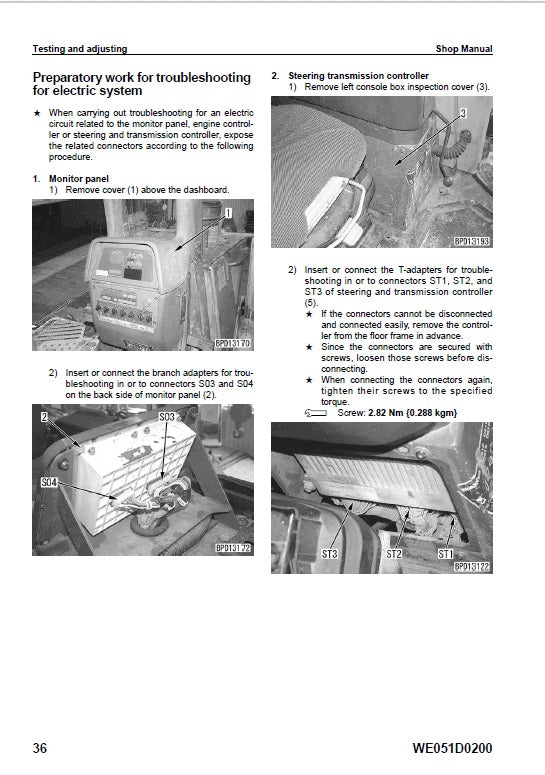 Testing and adjusting

Shop Manual

Preparatory work for troubleshooting for electric system

★ When carrying out troubleshooting for an electric circuit related to the monitor panel, engine controller or steering and transmission controller, expose the related connectors according to the following procedure.

1. Monitor panel
1) Remove cover (1) above the dashboard.

1

BPD13170

2) Insert or connect the branch adapters for troubleshooting in or to connectors S03 and S04 on the back side of monitor panel (2).

2

S03

S04

BPD13172

2. Steering transmission controller
1) Remove left console box inspection cover (3).

3

BPD13193

2) Insert or connect the T-adapters for troubleshooting in or to connectors ST1, ST2, and ST3 of steering and transmission controller (5).
★ If the connectors cannot be disconnected and connected easily, remove the controller from the floor frame in advance.
★ Since the connectors are secured with screws, loosen those screws before disconnecting.
★ When connecting the connectors again, tighten their screws to the specified torque.
Screw: 2.82 Nm {0.288 kgm}

ST3

ST2

ST1

BPD13122

36

WE051D0200