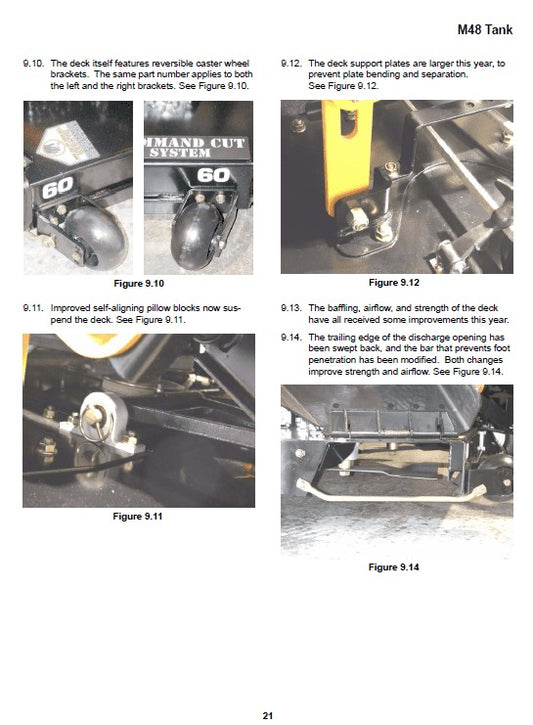 M48 Tank

9.10. The deck itself features reversible caster wheel brackets. The same part number applies to both the left and the right brackets. See Figure 9.10.

60

MMAND CUT SYSTEM

60

Figure 9.10

9.11. Improved self-aligning pillow blocks now suspend the deck. See Figure 9.11.

Figure 9.11

9.12. The deck support plates are larger this year, to prevent plate bending and separation. See Figure 9.12.

Figure 9.12

9.13. The baffling, airflow, and strength of the deck have all received some improvements this year.

9.14. The trailing edge of the discharge opening has been swept back, and the bar that prevents foot penetration has been modified. Both changes improve strength and airflow. See Figure 9.14.

Figure 9.14

21