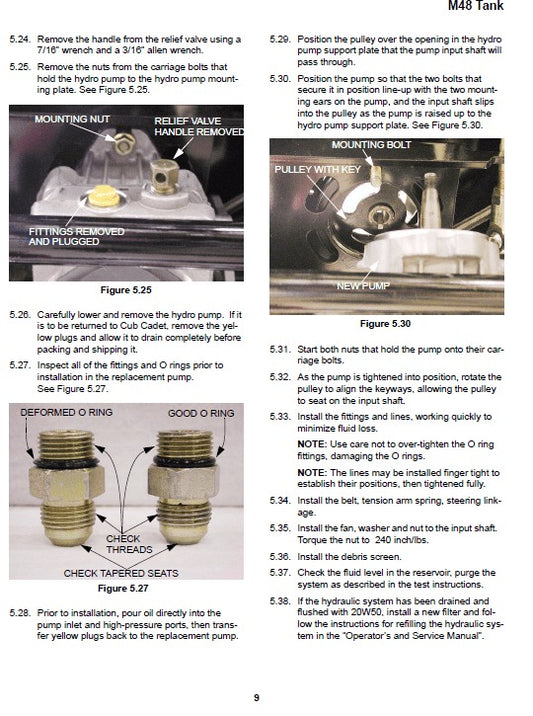 M48 Tank

5.24. Remove the handle from the relief valve using a 7/16" wrench and a 3/16" allen wrench.

5.25. Remove the nuts from the carriage bolts that hold the hydro pump to the hydro pump mounting plate. See Figure 5.25.

MOUNTING NUT
RELIEF VALVE HANDLE REMOVED
FITTINGS REMOVED AND PLUGGED

Figure 5.25

5.26. Carefully lower and remove the hydro pump. If it is to be returned to Cub Cadet, remove the yellow plugs and allow it to drain completely before packing and shipping it.

5.27. Inspect all of the fittings and O rings prior to installation in the replacement pump. See Figure 5.27.

DEFORMED O RING
GOOD O RING
CHECK THREADS
CHECK TAPERED SEATS

Figure 5.27

5.28. Prior to installation, pour oil directly into the pump inlet and high-pressure ports, then transfer yellow plugs back to the replacement pump.

5.29. Position the pulley over the opening in the hydro pump support plate that the pump input shaft will pass through.

5.30. Position the pump so that the two bolts that secure it in position line-up with the two mounting ears on the pump, and the input shaft slips into the pulley as the pump is raised up to the hydro pump support plate. See Figure 5.30.

MOUNTING BOLT
PULLEY WITH KEY
NEW PUMP

Figure 5.30

5.31. Start both nuts that hold the pump onto their carriage bolts.

5.32. As the pump is tightened into position, rotate the pulley to align the keyways, allowing the pulley to seat on the input shaft.

5.33. Install the fittings and lines, working quickly to minimize fluid loss.

NOTE: Use care not to over-tighten the O ring fittings, damaging the O rings.

NOTE: The lines may be installed finger tight to establish their positions, then tightened fully.

5.34. Install the belt, tension arm spring, steering linkage.

5.35. Install the fan, washer and nut to the input shaft. Torque the nut to 240 inch/lbs.

5.36. Install the debris screen.

5.37. Check the fluid level in the reservoir, purge the system as described in the test instructions.

5.38. If the hydraulic system has been drained and flushed with 20W50, install a new filter and follow the instructions for refilling the hydraulic system in the "Operator's and Service Manual".

9