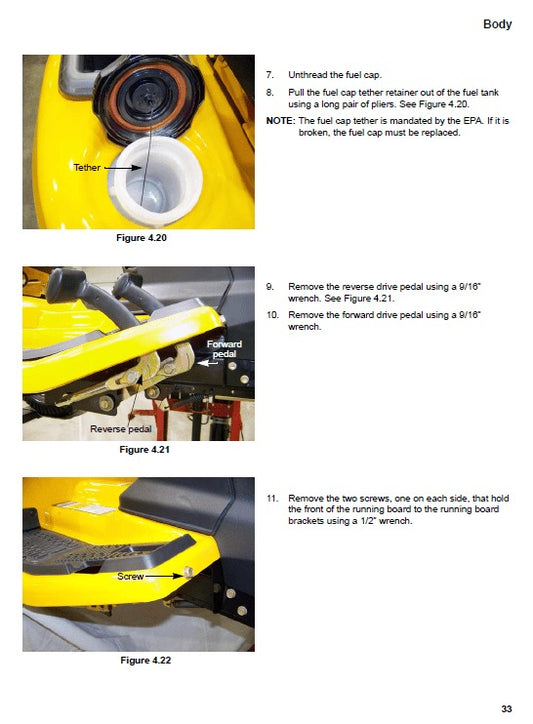 Body

Tether

Figure 4.20

7. Unthread the fuel cap.

8. Pull the fuel cap tether retainer out of the fuel tank using a long pair of pliers. See Figure 4.20.

NOTE: The fuel cap tether is mandated by the EPA. If it is broken, the fuel cap must be replaced.

Forward pedal

Reverse pedal

Figure 4.21

9. Remove the reverse drive pedal using a 9/16" wrench. See Figure 4.21.

10. Remove the forward drive pedal using a 9/16" wrench.

Screw

Figure 4.22

11. Remove the two screws, one on each side, that hold the front of the running board to the running board brackets using a 1/2" wrench.

33