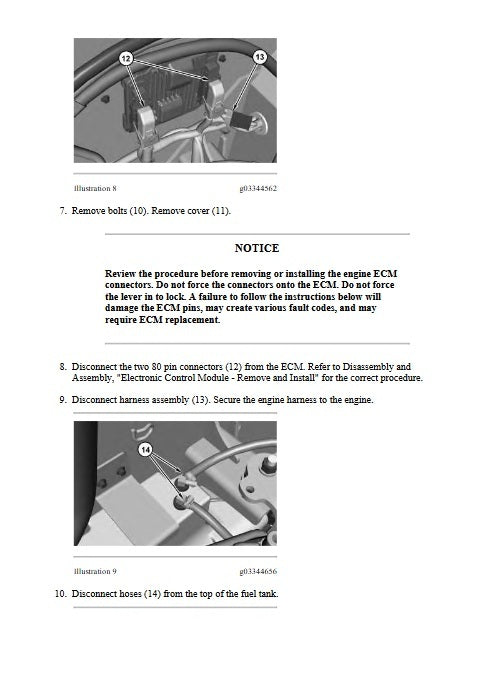 12

13

Illustration 8 g03344562

7. Remove bolts (10). Remove cover (11).

NOTICE

Review the procedure before removing or installing the engine ECM connectors. Do not force the connectors onto the ECM. Do not force the lever in to lock. A failure to follow the instructions below will damage the ECM pins, may create various fault codes, and may require ECM replacement.

8. Disconnect the two 80 pin connectors (12) from the ECM. Refer to Disassembly and Assembly, "Electronic Control Module - Remove and Install" for the correct procedure.

9. Disconnect harness assembly (13). Secure the engine harness to the engine.

14

Illustration 9 g03344656

10. Disconnect hoses (14) from the top of the fuel tank.