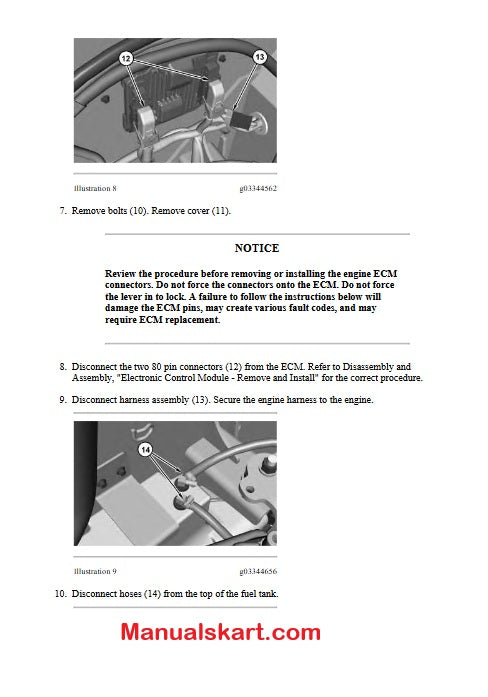 12

13

Illustration 8 g03344562

7. Remove bolts (10). Remove cover (11).

NOTICE

Review the procedure before removing or installing the engine ECM connectors. Do not force the connectors onto the ECM. Do not force the lever in to lock. A failure to follow the instructions below will damage the ECM pins, may create various fault codes, and may require ECM replacement.

8. Disconnect the two 80 pin connectors (12) from the ECM. Refer to Disassembly and Assembly, "Electronic Control Module - Remove and Install" for the correct procedure.

9. Disconnect harness assembly (13). Secure the engine harness to the engine.

14

Illustration 9 g03344656

10. Disconnect hoses (14) from the top of the fuel tank.

Manualskart.com