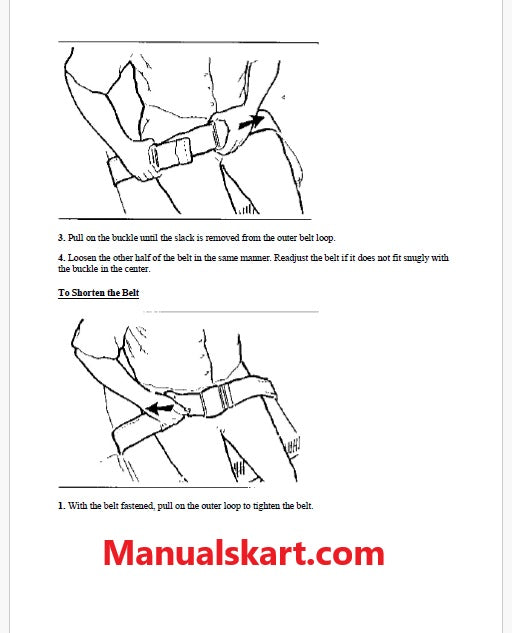 3. Pull on the buckle until the slack is removed from the outer belt loop.

4. Loosen the other half of the belt in the same manner. Readjust the belt if it does not fit snugly with the buckle in the center.

To Shorten the Belt

1. With the belt fastened, pull on the outer loop to tighten the belt.

Manualskart.com