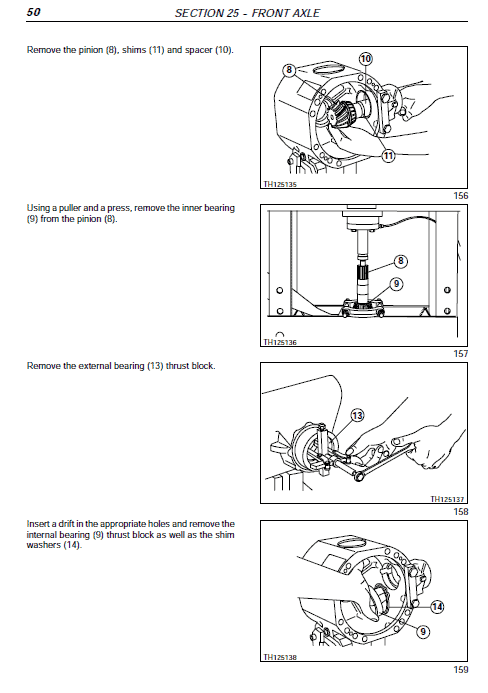 50 SECTION 25 - FRONT AXLE

Remove the pinion (8), shims (11) and spacer (10).

8
10
11
TH125135
156

Using a puller and a press, remove the inner bearing (9) from the pinion (8).

8
9
TH125136
157

Remove the external bearing (13) thrust block.

13
TH125137
158

Insert a drift in the appropriate holes and remove the internal bearing (9) thrust block as well as the shim washers (14).

14
9
TH125138
159