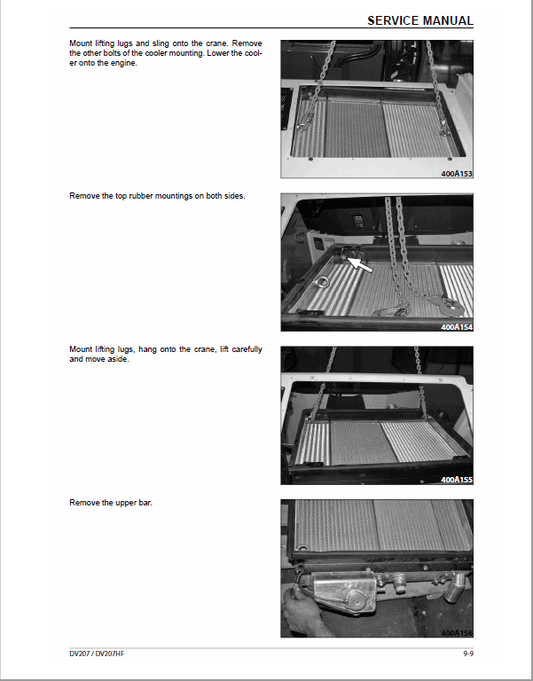 SERVICE MANUAL

Mount lifting lugs and sling onto the crane. Remove the other bolts of the cooler mounting. Lower the cooler onto the engine.

400A153

Remove the top rubber mountings on both sides.

400A154

Mount lifting lugs, hang onto the crane, lift carefully and move aside.

400A155

Remove the upper bar.

400A156

DV207 / DV207HF

9-9