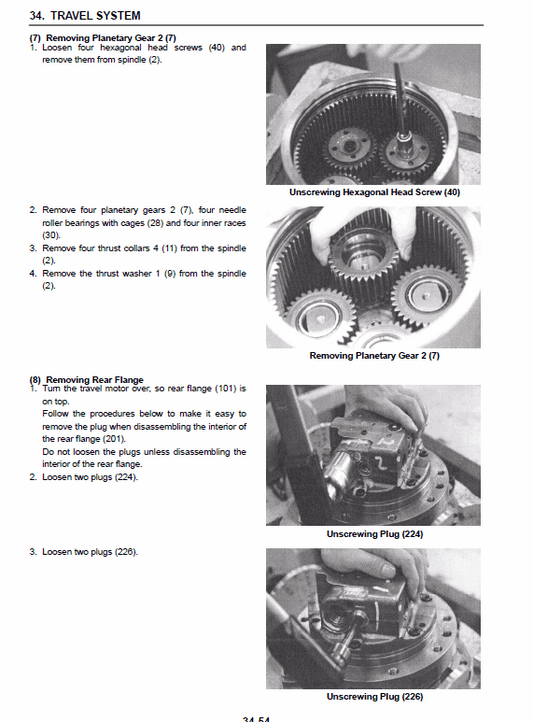 34. TRAVEL SYSTEM

(7) Removing Planetary Gear 2 (7)
1. Loosen four hexagonal head screws (40) and remove them from spindle (2).

Unscrewing Hexagonal Head Screw (40)

2. Remove four planetary gears 2 (7), four needle roller bearings with cages (28) and four inner races (30).
3. Remove four thrust collars 4 (11) from the spindle (2).
4. Remove the thrust washer 1 (9) from the spindle (2).

Removing Planetary Gear 2 (7)

(8) Removing Rear Flange
1. Turn the travel motor over, so rear flange (101) is on top.
Follow the procedures below to make it easy to remove the plug when disassembling the interior of the rear flange (201).
Do not loosen the plugs unless disassembling the interior of the rear flange.
2. Loosen two plugs (224).

Unscrewing Plug (224)

3. Loosen two plugs (226).

Unscrewing Plug (226)

34-54