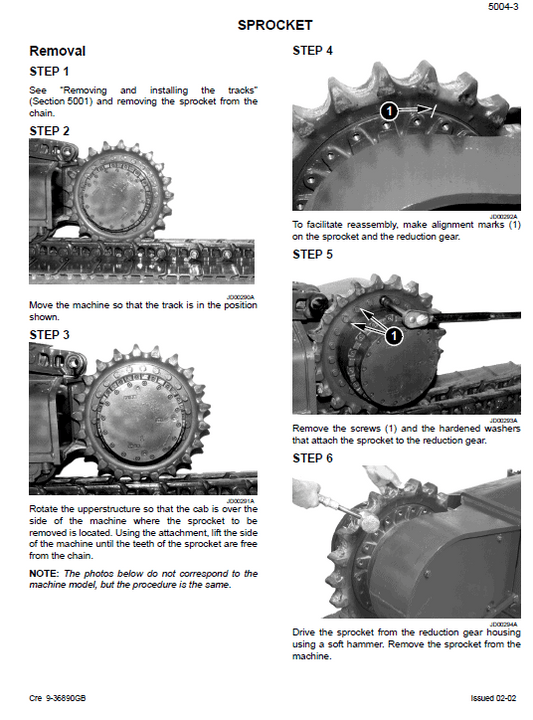 5004-3

SPROCKET

Removal

STEP 1

See "Removing and installing the tracks" (Section 5001) and removing the sprocket from the chain.

STEP 2

JD00290A

Move the machine so that the track is in the position shown.

STEP 3

JD00291A

Rotate the upperstructure so that the cab is over the side of the machine where the sprocket to be removed is located. Using the attachment, lift the side of the machine until the teeth of the sprocket are free from the chain.

NOTE: The photos below do not correspond to the machine model, but the procedure is the same.

STEP 4

1

JD00292A

To facilitate reassembly, make alignment marks (1) on the sprocket and the reduction gear.

STEP 5

1

JD00293A

Remove the screws (1) and the hardened washers that attach the sprocket to the reduction gear.

STEP 6

JD00294A

Drive the sprocket from the reduction gear housing using a soft hammer. Remove the sprocket from the machine.

Cre 9-36890GB

Issued 02-02