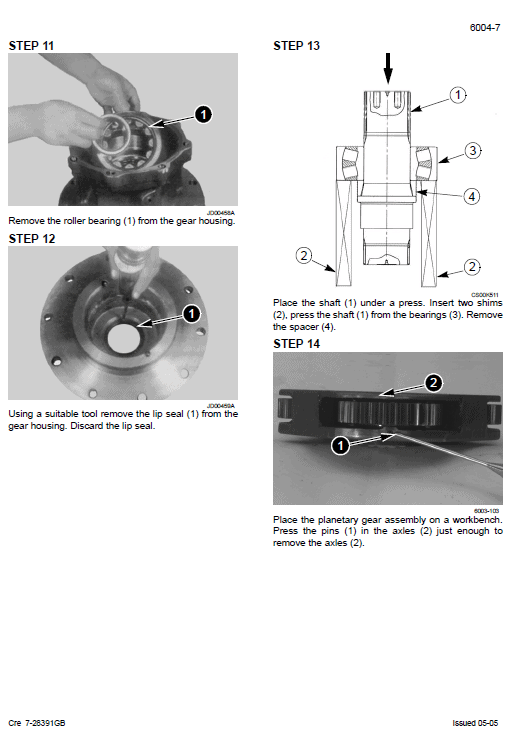 6004-7

STEP 11

1

JD00458A

Remove the roller bearing (1) from the gear housing.

STEP 12

1

JD00459A

Using a suitable tool remove the lip seal (1) from the gear housing. Discard the lip seal.

STEP 13

1

3

4

2

2

CS00K511

Place the shaft (1) under a press. Insert two shims (2), press the shaft (1) from the bearings (3). Remove the spacer (4).

STEP 14

2

1

6003-103

Place the planetary gear assembly on a workbench. Press the pins (1) in the axles (2) just enough to remove the axles (2).

Cre 7-28391GB

Issued 05-05