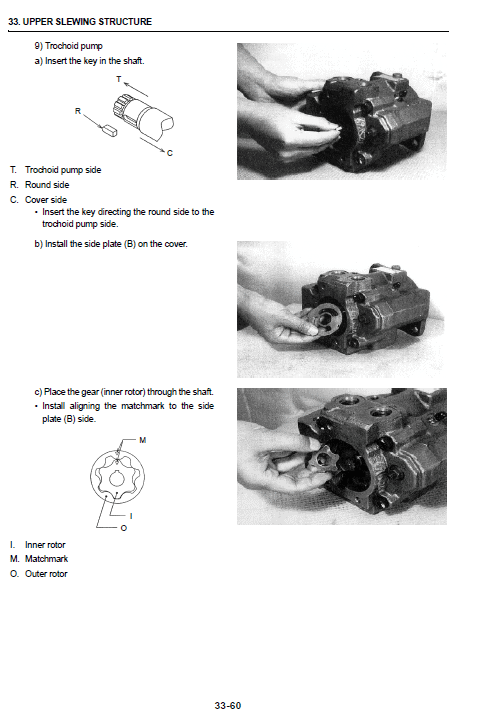 33. UPPER SLEWING STRUCTURE

9) Trochoid pump

a) Insert the key in the shaft.

T

R

C

T. Trochoid pump side
R. Round side
C. Cover side

• Insert the key directing the round side to the trochoid pump side.

b) Install the side plate (B) on the cover.

c) Place the gear (inner rotor) through the shaft.

• Install aligning the matchmark to the side plate (B) side.

M

I

O

I. Inner rotor
M. Matchmark
O. Outer rotor

33-60