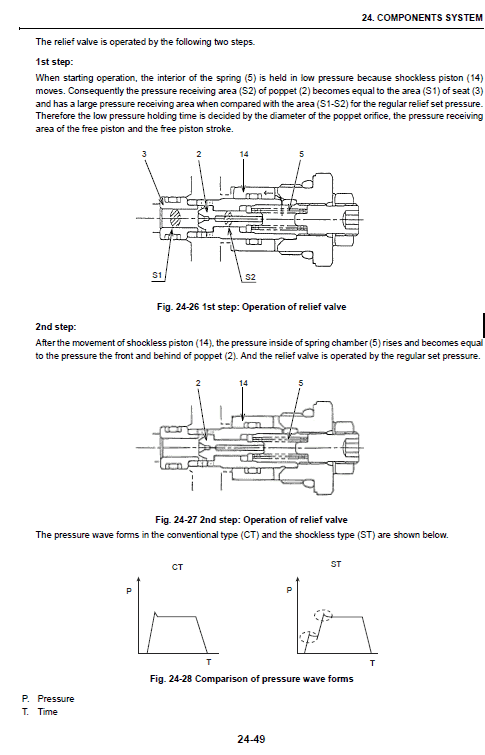 24. COMPONENTS SYSTEM

The relief valve is operated by the following two steps.

1st step:

When starting operation, the interior of the spring (5) is held in low pressure because shockless piston (14) moves. Consequently the pressure receiving area (S2) of poppet (2) becomes equal to the area (S1) of seat (3) and has a large pressure receiving area when compared with the area (S1-S2) for the regular relief set pressure. Therefore the low pressure holding time is decided by the diameter of the poppet orifice, the pressure receiving area of the free piston and the free piston stroke.

3
2
14
5
S1
S2

Fig. 24-26 1st step: Operation of relief valve

2nd step:

After the movement of shockless piston (14), the pressure inside of spring chamber (5) rises and becomes equal to the pressure the front and behind of poppet (2). And the relief valve is operated by the regular set pressure.

2
14
5

Fig. 24-27 2nd step: Operation of relief valve

The pressure wave forms in the conventional type (CT) and the shockless type (ST) are shown below.

CT
P
T
ST
P
T

Fig. 24-28 Comparison of pressure wave forms

P. Pressure
T. Time

24-49