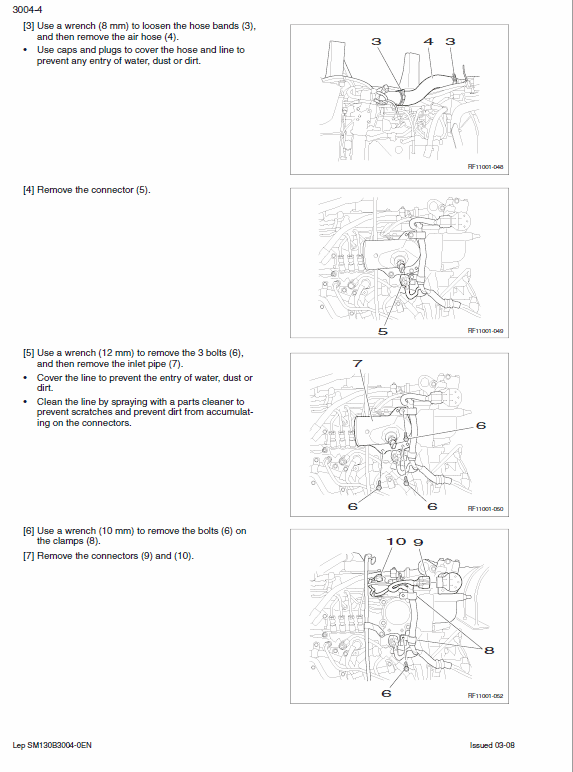 3004-4

[3] Use a wrench (8 mm) to loosen the hose bands (3), and then remove the air hose (4).

• Use caps and plugs to cover the hose and line to prevent any entry of water, dust or dirt.

3 4 3

RF11001-048

[4] Remove the connector (5).

5

RF11001-049

[5] Use a wrench (12 mm) to remove the 3 bolts (6), and then remove the inlet pipe (7).

• Cover the line to prevent the entry of water, dust or dirt.

• Clean the line by spraying with a parts cleaner to prevent scratches and prevent dirt from accumulating on the connectors.

7

6

6 6

RF11001-050

[6] Use a wrench (10 mm) to remove the bolts (6) on the clamps (8).

[7] Remove the connectors (9) and (10).

10 9

8

6

RF11001-052

Lep SM130B3004-0EN

Issued 03-08