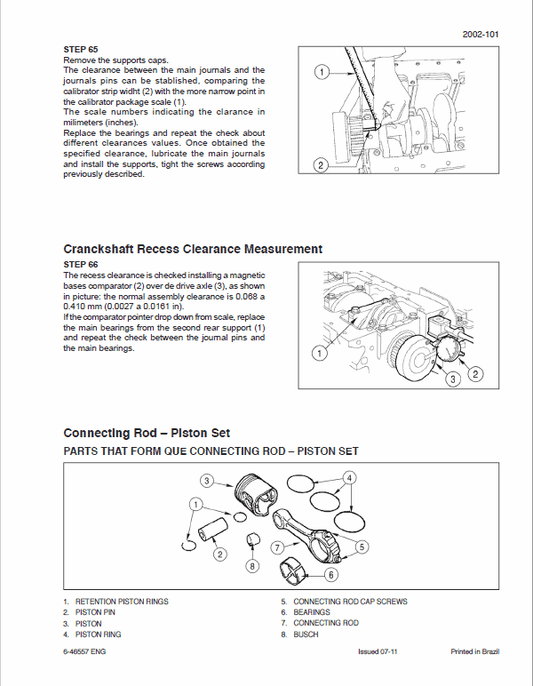 2002-101

STEP 65
Remove the supports caps.
The clearance between the main journals and the journals pins can be stablished, comparing the calibrator strip widht (2) with the more narrow point in the calibrator package scale (1).
The scale numbers indicating the clarance in milimeters (inches).
Replace the bearings and repeat the check about different clearances values. Once obtained the specified clearance, lubricate the main journals and install the supports, tight the screws according previously described.

1
2

Cranckshaft Recess Clearance Measurement

STEP 66
The recess clearance is checked installing a magnetic bases comparator (2) over de drive axle (3), as shown in picture: the normal assembly clearance is 0.068 a 0.410 mm (0.0027 a 0.0161 in).
If the comparator pointer drop down from scale, replace the main bearings from the second rear support (1) and repeat the check between the journal pins and the main bearings.

1
3
2

Connecting Rod – Piston Set

PARTS THAT FORM QUE CONNECTING ROD – PISTON SET

3
4
1
2
8
7
5
6

1. RETENTION PISTON RINGS
2. PISTON PIN
3. PISTON
4. PISTON RING

5. CONNECTING ROD CAP SCREWS
6. BEARINGS
7. CONNECTING ROD
8. BUSCH

6-46557 ENG
Issued 07-11
Printed in Brazil