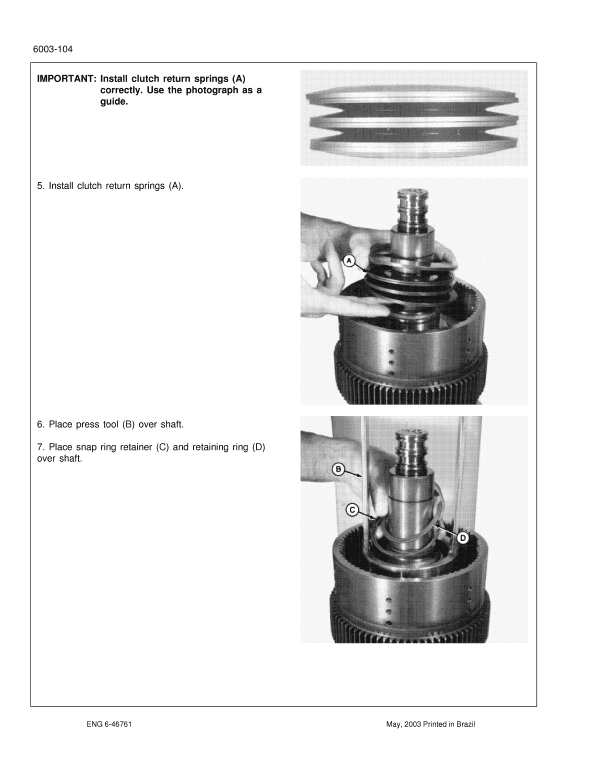 6003-104

IMPORTANT: Install clutch return springs (A) correctly. Use the photograph as a guide.

5. Install clutch return springs (A).

A

6. Place press tool (B) over shaft.

7. Place snap ring retainer (C) and retaining ring (D) over shaft.

B

C

D

ENG 6-46761

May, 2003 Printed in Brazil