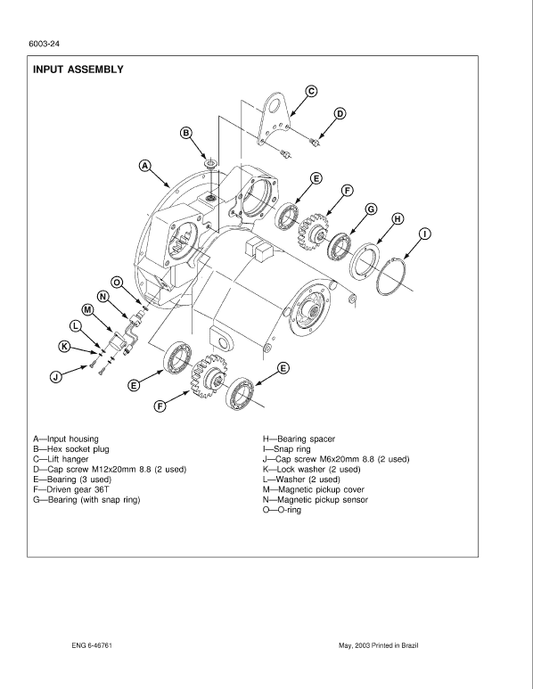 6003-24

INPUT ASSEMBLY

C

D

B

A

E

F

G

H

I

O

N

M

L

K

J

E

E

F

A—Input housing
B—Hex socket plug
C—Lift hanger
D—Cap screw M12x20mm 8.8 (2 used)
E—Bearing (3 used)
F—Driven gear 36T
G—Bearing (with snap ring)

H—Bearing spacer
I—Snap ring
J—Cap screw M6x20mm 8.8 (2 used)
K—Lock washer (2 used)
L—Washer (2 used)
M—Magnetic pickup cover
N—Magnetic pickup sensor
O—O-ring

ENG 6-46761

May, 2003 Printed in Brazil