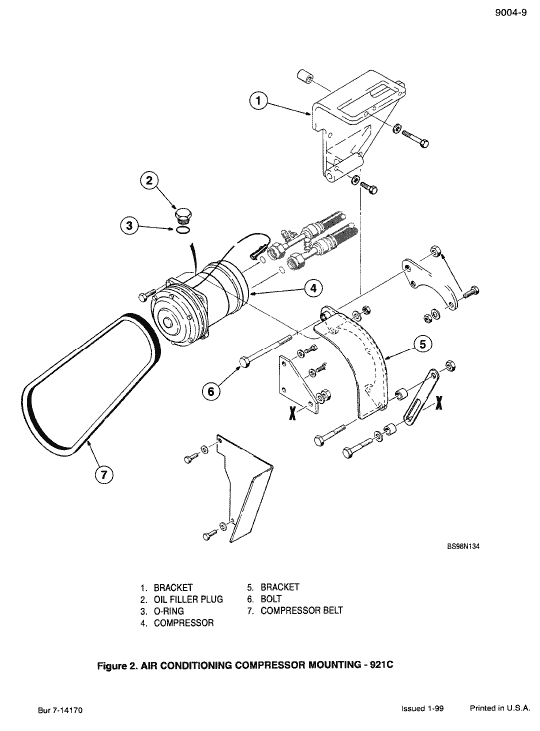 9004-9

1
2
3
4
5
6
7
X
X

BS98N134

1. BRACKET
2. OIL FILLER PLUG
3. O-RING
4. COMPRESSOR

5. BRACKET
6. BOLT
7. COMPRESSOR BELT

Figure 2. AIR CONDITIONING COMPRESSOR MOUNTING - 921C

Bur 7-14170

Issued 1-99

Printed in U.S.A.