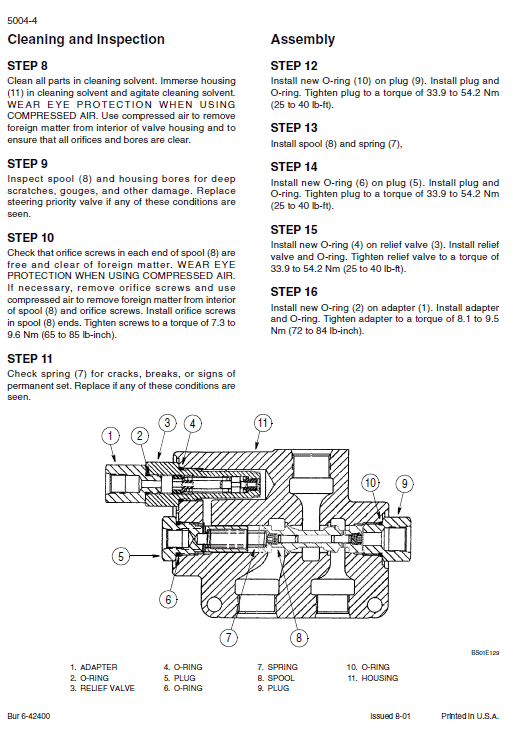 5004-4

Cleaning and Inspection

STEP 8

Clean all parts in cleaning solvent. Immerse housing (11) in cleaning solvent and agitate cleaning solvent. WEAR EYE PROTECTION WHEN USING COMPRESSED AIR. Use compressed air to remove foreign matter from interior of valve housing and to ensure that all orifices and bores are clear.

STEP 9

Inspect spool (8) and housing bores for deep scratches, gouges, and other damage. Replace steering priority valve if any of these conditions are seen.

STEP 10

Check that orifice screws in each end of spool (8) are free and clear of foreign matter. WEAR EYE PROTECTION WHEN USING COMPRESSED AIR. If necessary, remove orifice screws and use compressed air to remove foreign matter from interior of spool (8) and orifice screws. Install orifice screws in spool (8) ends. Tighten screws to a torque of 7.3 to 9.6 Nm (65 to 85 lb-inch).

STEP 11

Check spring (7) for cracks, breaks, or signs of permanent set. Replace if any of these conditions are seen.

Assembly

STEP 12

Install new O-ring (10) on plug (9). Install plug and O-ring. Tighten plug to a torque of 33.9 to 54.2 Nm (25 to 40 lb-ft).

STEP 13

Install spool (8) and spring (7),

STEP 14

Install new O-ring (6) on plug (5). Install plug and O-ring. Tighten plug to a torque of 33.9 to 54.2 Nm (25 to 40 lb-ft).

STEP 15

Install new O-ring (4) on relief valve (3). Install relief valve and O-ring. Tighten relief valve to a torque of 33.9 to 54.2 Nm (25 to 40 lb-ft).

STEP 16

Install new O-ring (2) on adapter (1). Install adapter and O-ring. Tighten adapter to a torque of 8.1 to 9.5 Nm (72 to 84 lb-inch).

1 2 3 4 11 10 9 5 6 7 8

BS01E129

1. ADAPTER
2. O-RING
3. RELIEF VALVE
4. O-RING
5. PLUG
6. O-RING
7. SPRING
8. SPOOL
9. PLUG
10. O-RING
11. HOUSING

Bur 6-42400 Issued 8-01 Printed in U.S.A.