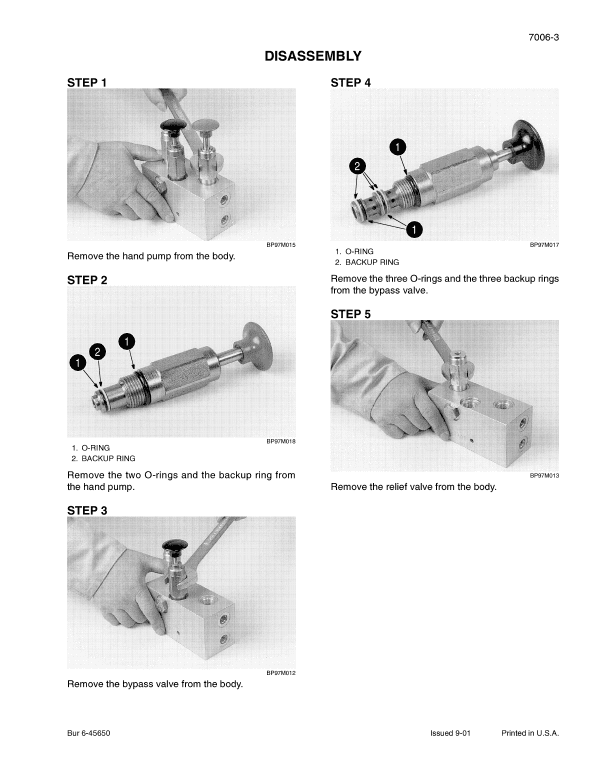 7006-3

DISASSEMBLY

STEP 1

BP97M015

Remove the hand pump from the body.

STEP 2

1
2
1

BP97M018

1. O-RING
2. BACKUP RING

Remove the two O-rings and the backup ring from the hand pump.

STEP 3

BP97M012

Remove the bypass valve from the body.

STEP 4

1
2
1

BP97M017

1. O-RING
2. BACKUP RING

Remove the three O-rings and the three backup rings from the bypass valve.

STEP 5

BP97M013

Remove the relief valve from the body.

Bur 6-45650

Issued 9-01

Printed in U.S.A.