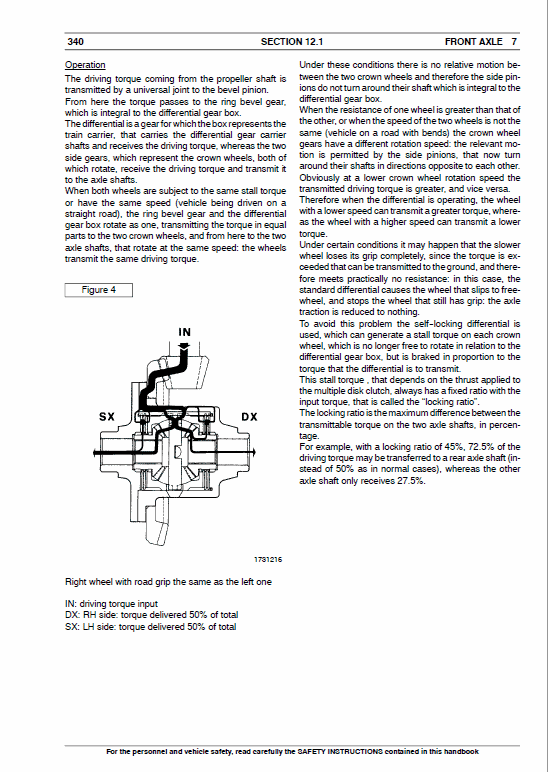 340 SECTION 12.1 FRONT AXLE 7

Operation
The driving torque coming from the propeller shaft is transmitted by a universal joint to the bevel pinion.
From here the torque passes to the ring bevel gear, which is integral to the differential gear box.
The differential is a gear for which the box represents the train carrier, that carries the differential gear carrier shafts and receives the driving torque, whereas the two side gears, which represent the crown wheels, both of which rotate, receive the driving torque and transmit it to the axle shafts.
When both wheels are subject to the same stall torque or have the same speed (vehicle being driven on a straight road), the ring bevel gear and the differential gear box rotate as one, transmitting the torque in equal parts to the two crown wheels, and from here to the two axle shafts, that rotate at the same speed: the wheels transmit the same driving torque.

Figure 4

IN
SX
DX

1731216

Right wheel with road grip the same as the left one

IN: driving torque input
DX: RH side: torque delivered 50% of total
SX: LH side: torque delivered 50% of total

Under these conditions there is no relative motion between the two crown wheels and therefore the side pinions do not turn around their shaft which is integral to the differential gear box.
When the resistance of one wheel is greater than that of the other, or when the speed of the two wheels is not the same (vehicle on a road with bends) the crown wheel gears have a different rotation speed: the relevant motion is permitted by the side pinions, that now turn around their shafts in directions opposite to each other.
Obviously at a lower crown wheel rotation speed the transmitted driving torque is greater, and vice versa.
Therefore when the differential is operating, the wheel with a lower speed can transmit a greater torque, whereas the wheel with a higher speed can transmit a lower torque.
Under certain conditions it may happen that the slower wheel loses its grip completely, since the torque is exceeded that can be transmitted to the ground, and therefore meets practically no resistance: in this case, the standard differential causes the wheel that slips to freewheel, and stops the wheel that still has grip: the axle traction is reduced to nothing.
To avoid this problem the self-locking differential is used, which can generate a stall torque on each crown wheel, which is no longer free to rotate in relation to the differential gear box, but is braked in proportion to the torque that the differential is to transmit.
This stall torque , that depends on the thrust applied to the multiple disk clutch, always has a fixed ratio with the input torque, that is called the "locking ratio".
The locking ratio is the maximum difference between the transmittable torque on the two axle shafts, in percentage.
For example, with a locking ratio of 45%, 72.5% of the driving torque may be transferred to a rear axle shaft (instead of 50% as in normal cases), whereas the other axle shaft only receives 27.5%.

For the personnel and vehicle safety, read carefully the SAFETY INSTRUCTIONS contained in this handbook