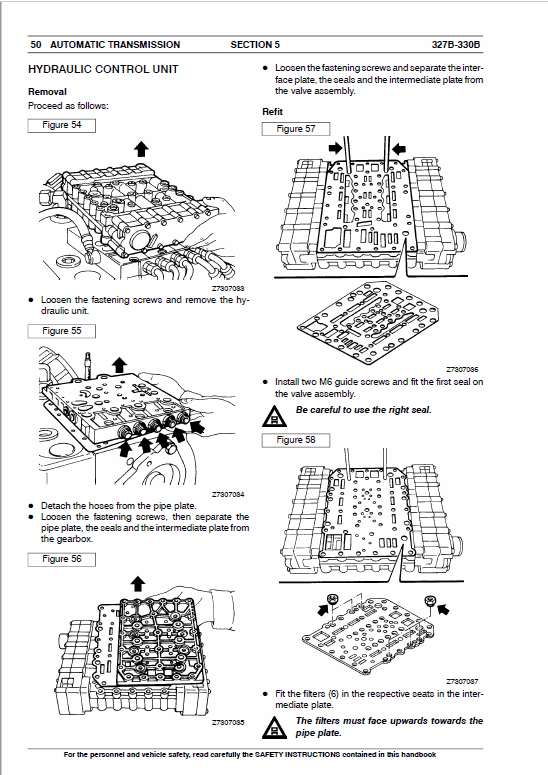 50 AUTOMATIC TRANSMISSION SECTION 5 327B-330B

HYDRAULIC CONTROL UNIT

Removal

Proceed as follows:

Figure 54

Z7807083

● Loosen the fastening screws and remove the hydraulic unit.

Figure 55

Z7807084

● Detach the hoses from the pipe plate.
● Loosen the fastening screws, then separate the pipe plate, the seals and the intermediate plate from the gearbox.

Figure 56

Z7807085

● Loosen the fastening screws and separate the interface plate, the seals and the intermediate plate from the valve assembly.

Refit

Figure 57

Z7807086

● Install two M6 guide screws and fit the first seal on the valve assembly.

Be careful to use the right seal.

Figure 58

Z7807087

● Fit the filters (6) in the respective seats in the intermediate plate.

The filters must face upwards towards the pipe plate.

For the personnel and vehicle safety, read carefully the SAFETY INSTRUCTIONS contained in this handbook