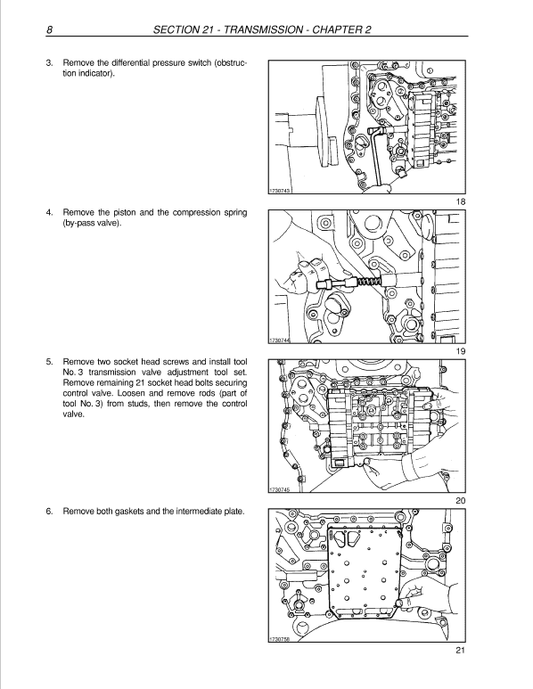 8 SECTION 21 - TRANSMISSION - CHAPTER 2

3. Remove the differential pressure switch (obstruction indicator).

1730743

18

4. Remove the piston and the compression spring (by-pass valve).

1730744

19

5. Remove two socket head screws and install tool No. 3 transmission valve adjustment tool set. Remove remaining 21 socket head bolts securing control valve. Loosen and remove rods (part of tool No. 3) from studs, then remove the control valve.

1730745

20

6. Remove both gaskets and the intermediate plate.

1730758

21